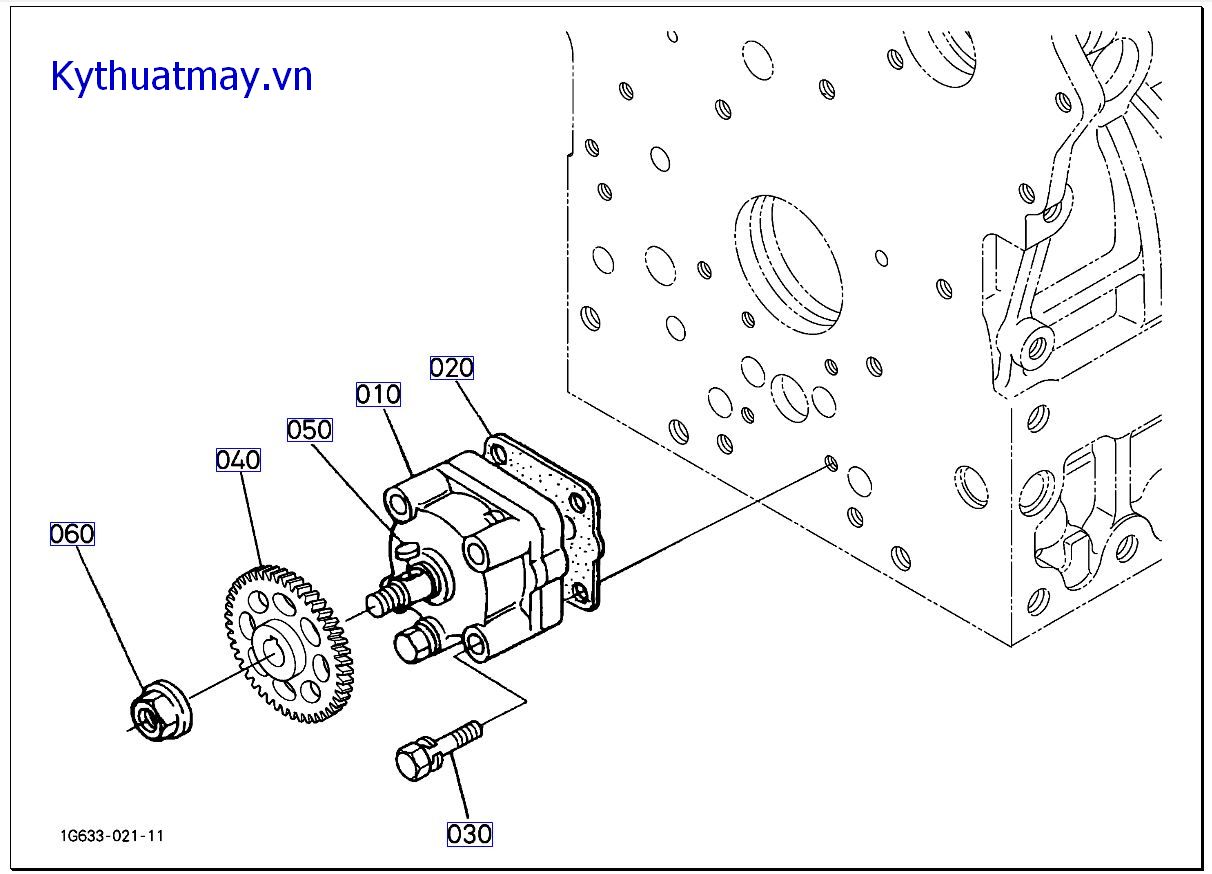 Kythuatmay.vn

020

010

050

040

060

030

1G633-021-11